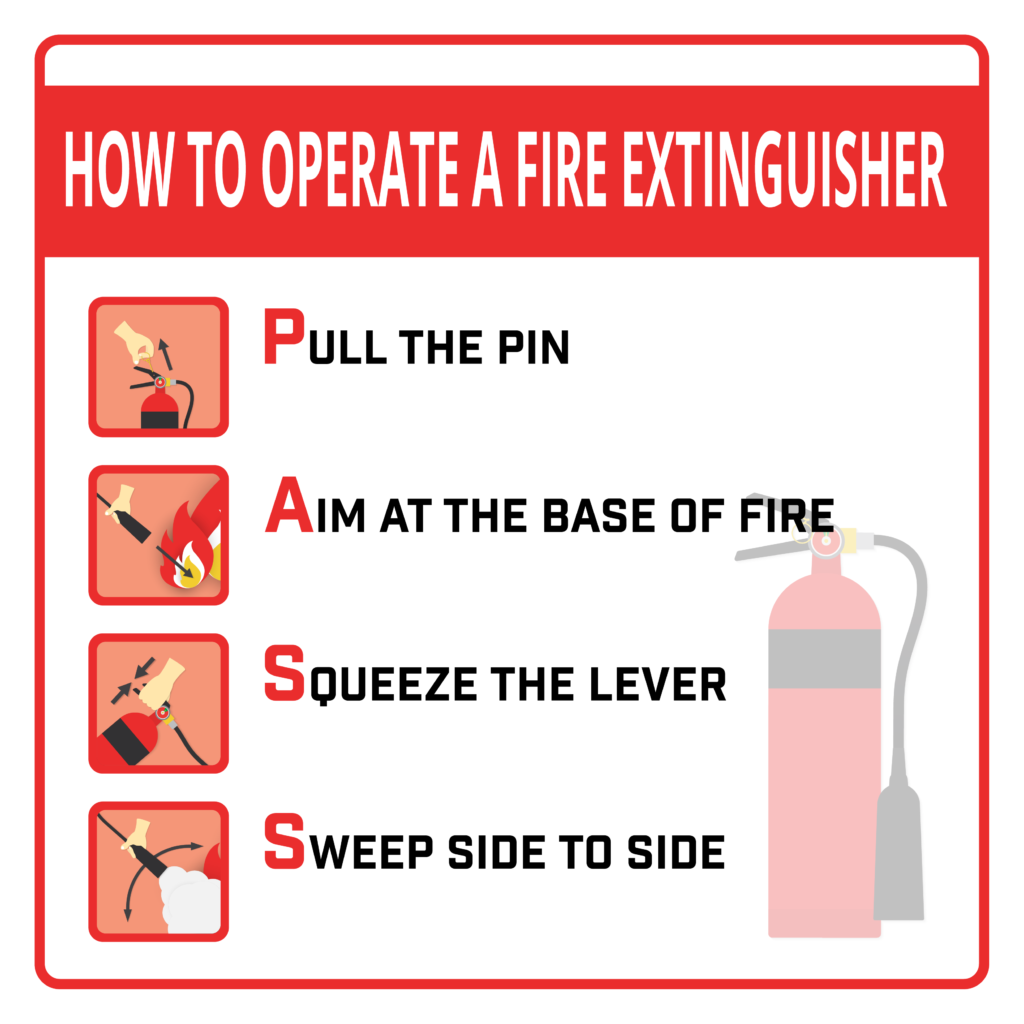 HOW TO OPERATE A FIRE EXTINGUISHER

PULL THE PIN

AIM AT THE BASE OF FIRE

SQUEEZE THE LEVER

SWEEP SIDE TO SIDE